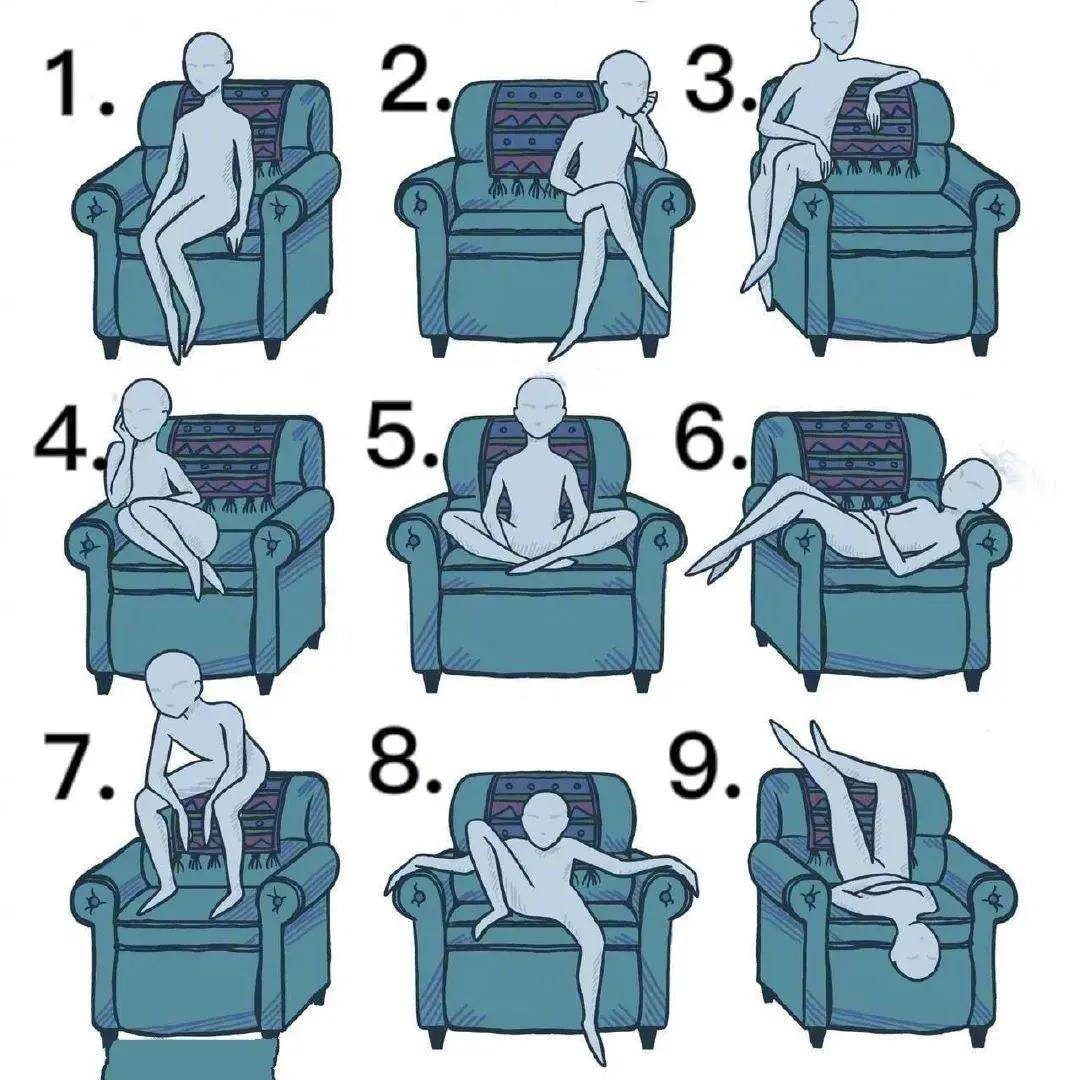 1.

2.

3.

4.

5.

6.

7.

8.

9.