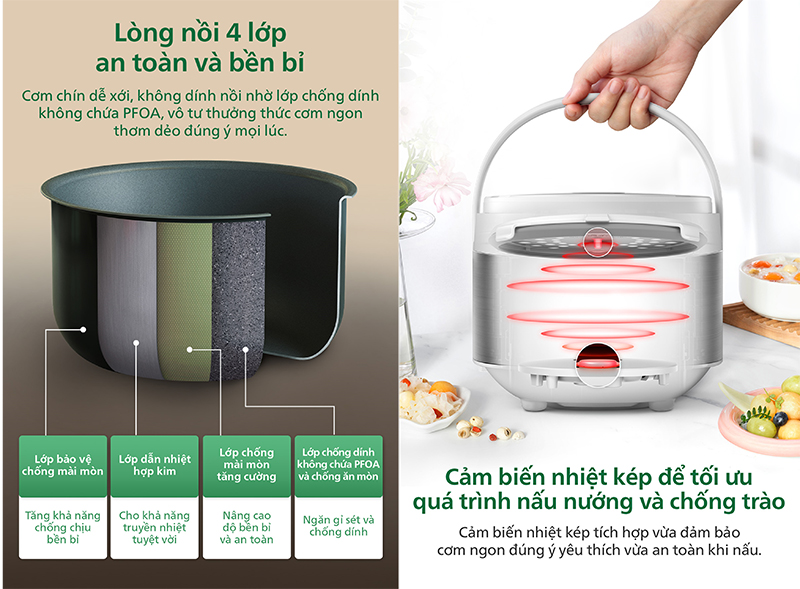 Lòng nồi 4 lớp an toàn và bền bỉ

Cơm chín dễ xới, không dính nồi nhờ lớp chống dính không chứa PFOA, vô tư thưởng thức cơm ngon thơm dẻo đúng ý mọi lúc.

| Lớp bảo vệ chống mài mòn | Lớp dẫn nhiệt hợp kim | Lớp chống mài mòn tăng cường | Lớp chống dính không chứa PFOA và chống ăn mòn |
|---|---|---|---|
| Tăng khả năng chống chịu bền bỉ | Cho khả năng truyền nhiệt tuyệt vời | Nâng cao độ bền bỉ và an toàn | Ngăn gỉ sét và chống dính |

Cảm biến nhiệt kép để tối ưu quá trình nấu nướng và chống trào

Cảm biến nhiệt kép tích hợp vừa đảm bảo cơm ngon đúng ý yêu thích vừa an toàn khi nấu.