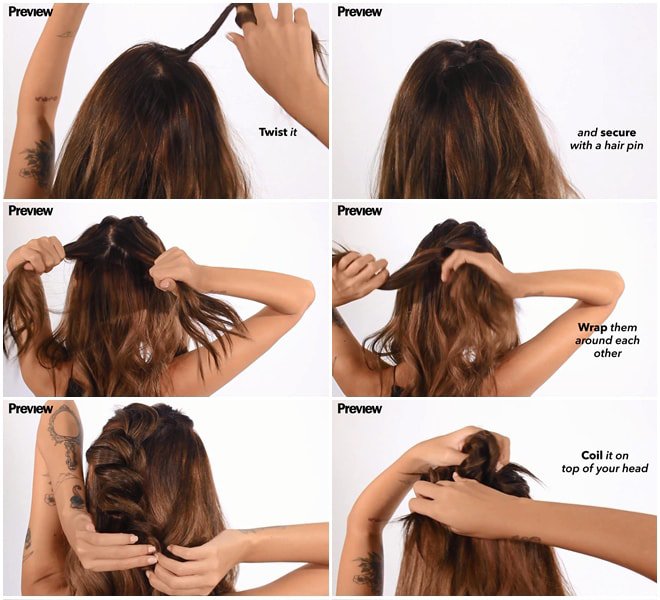 Preview

Twist it

Preview

and secure with a hair pin

Preview

Preview

Wrap them around each other

Preview

Preview

Coil it on top of your head