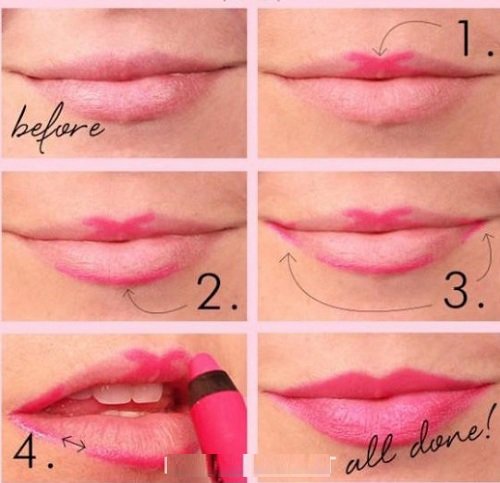 before

1.

2.

3.

4.

all done!