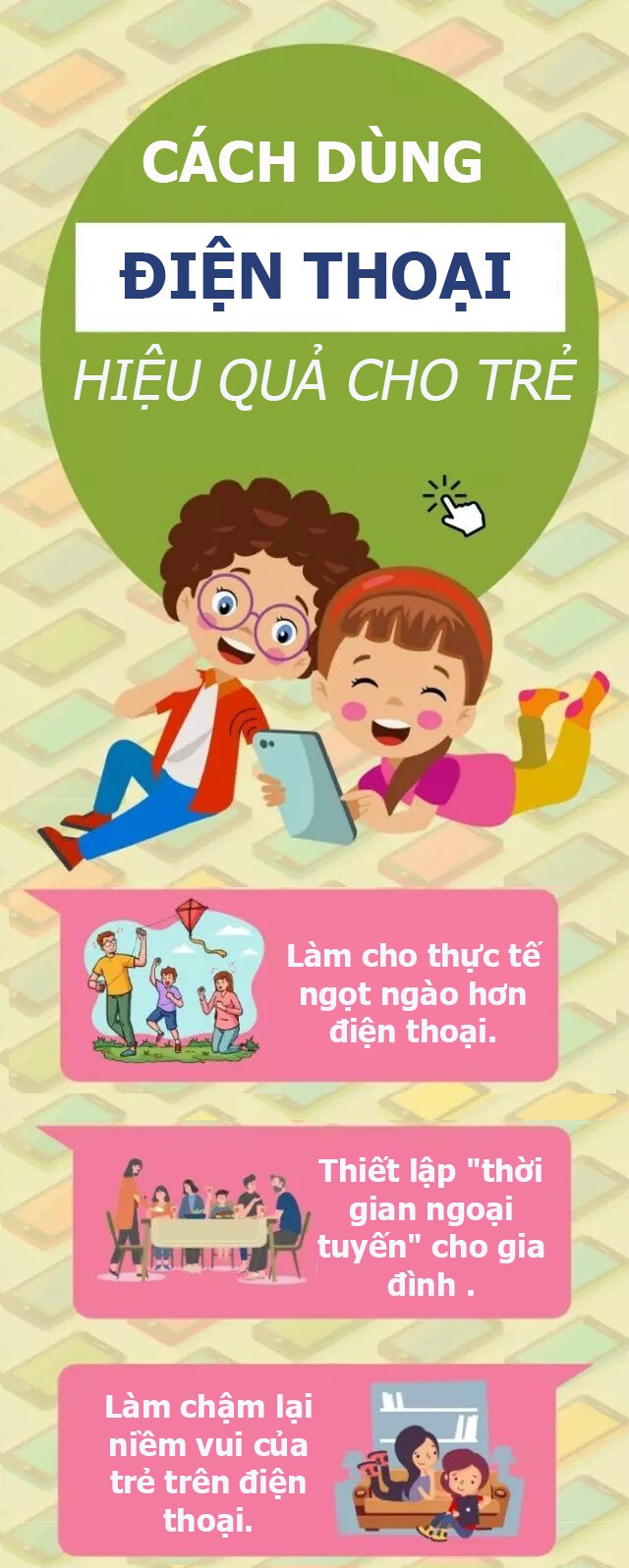 CÁCH DÙNG
ĐIỆN THOẠI
HIỆU QUẢ CHO TRẺ

Làm cho thực tế ngọt ngào hơn điện thoại.

Thiết lập "thời gian ngoại tuyến" cho gia đình .

Làm chậm lại niềm vui của trẻ trên điện thoại.