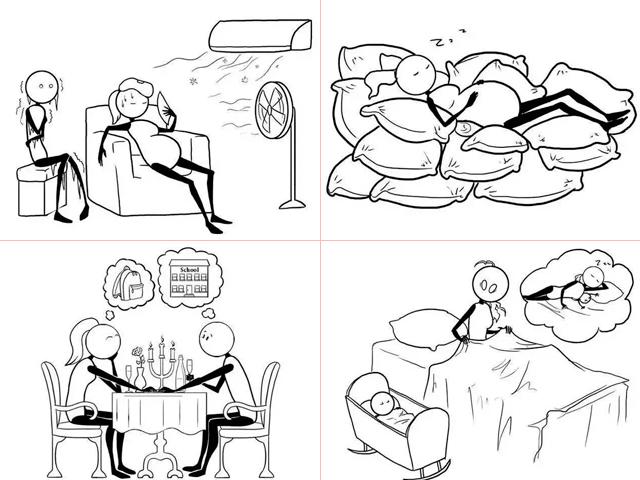 z z z

School

z z