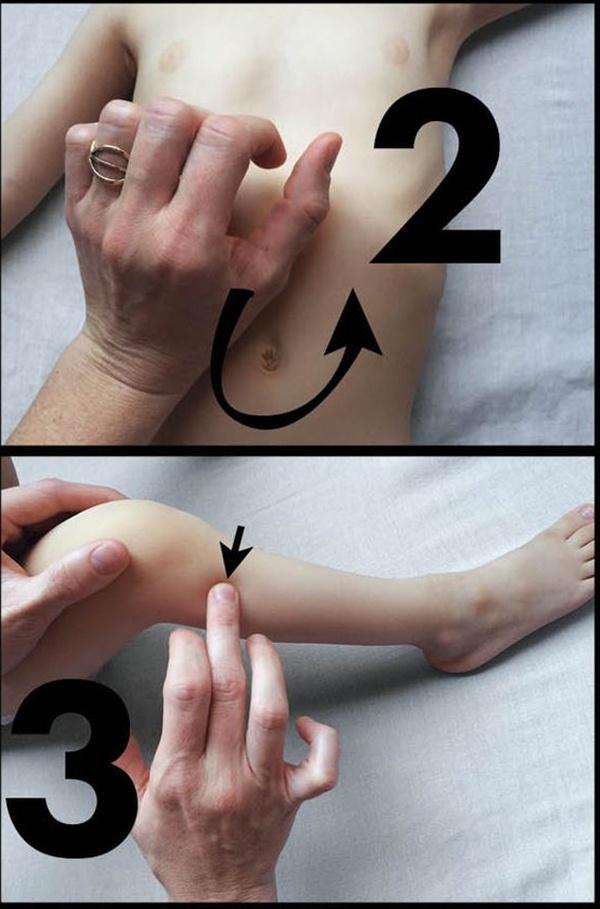 2

3