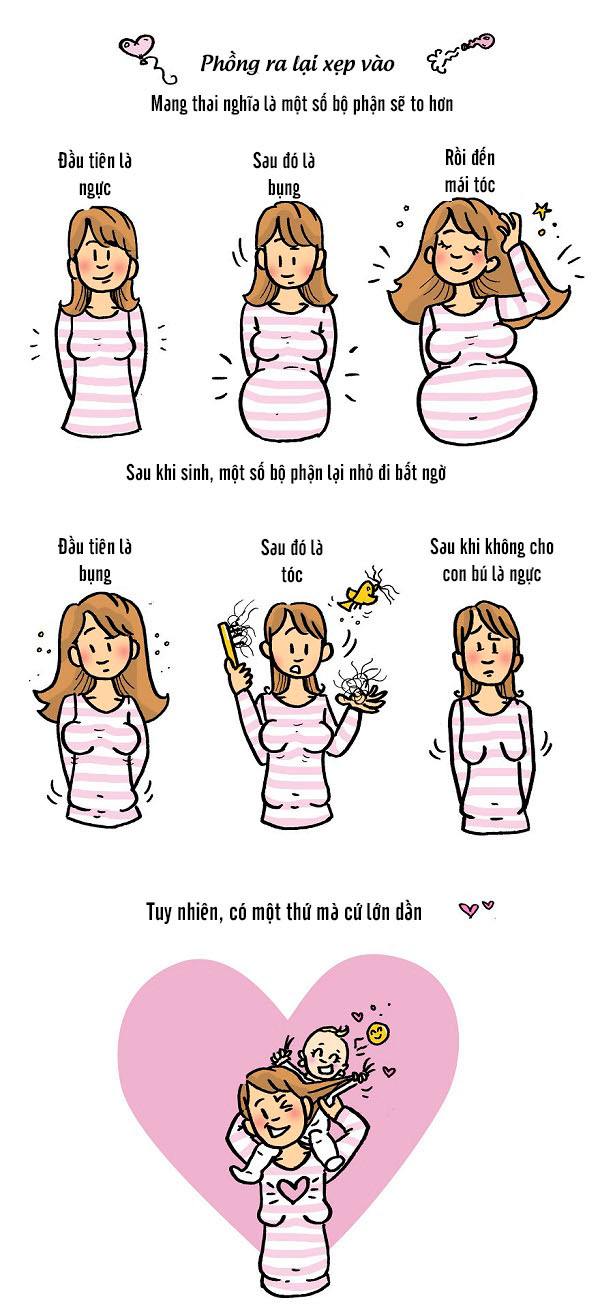 Phồng ra lại xẹp vào

Mang thai nghĩa là một số bộ phận sẽ to hơn

Đầu tiên là ngực

Sau đó là bụng

Rồi đến mái tóc

Sau khi sinh, một số bộ phận lại nhỏ đi bất ngờ

Đầu tiên là bụng

Sau đó là tóc

Sau khi không cho con bú là ngực

Tuy nhiên, có một thứ mà cứ lớn dần