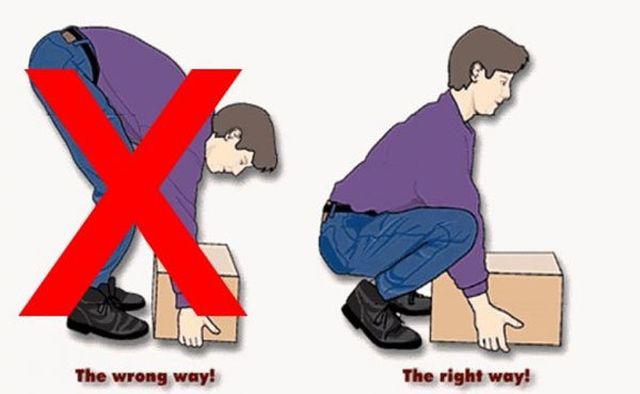 The wrong way!

The right way!