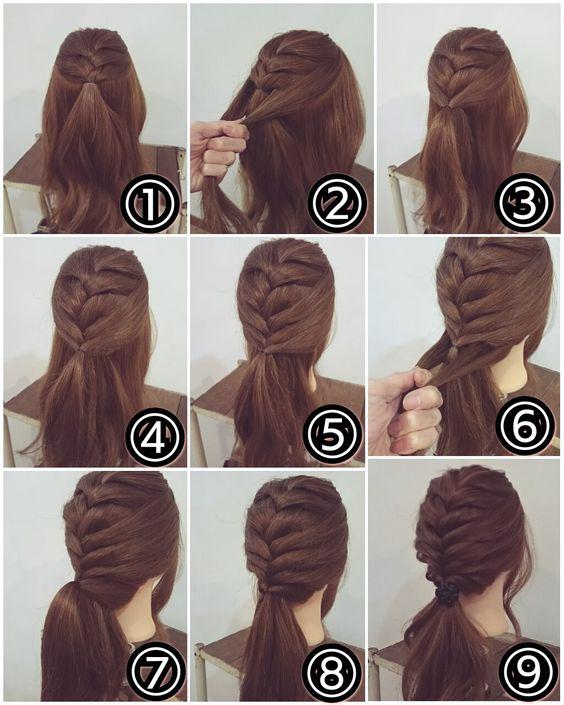 ①
②
③
④
⑤
⑥
⑦
⑧
⑨