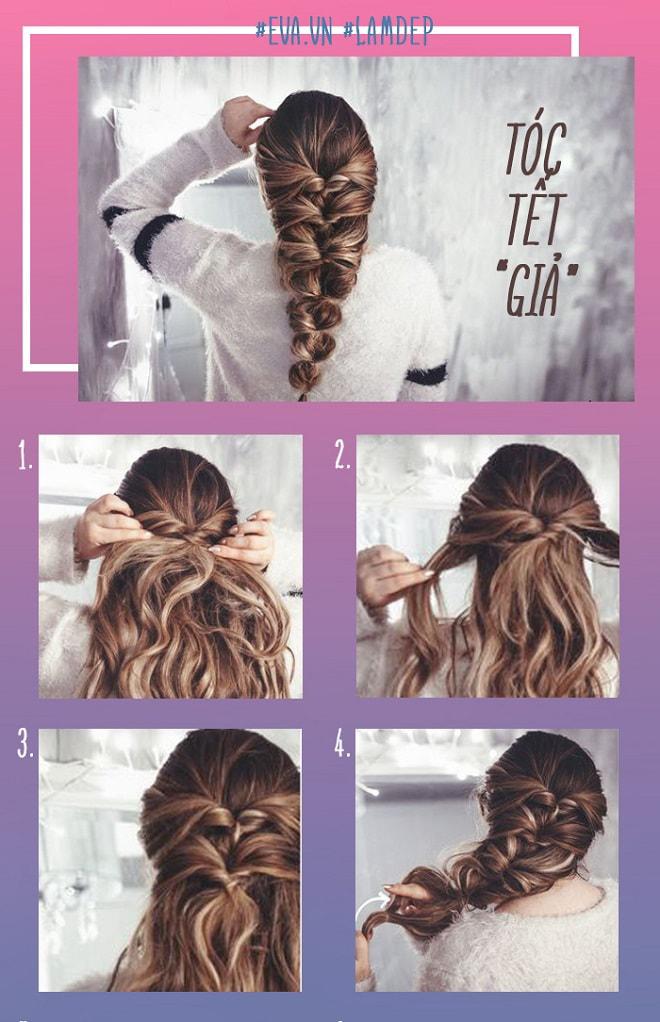 #EVA.VN #LAMDEP

TÓC TẾT "GIẢ"

1.

2.

3.

4.