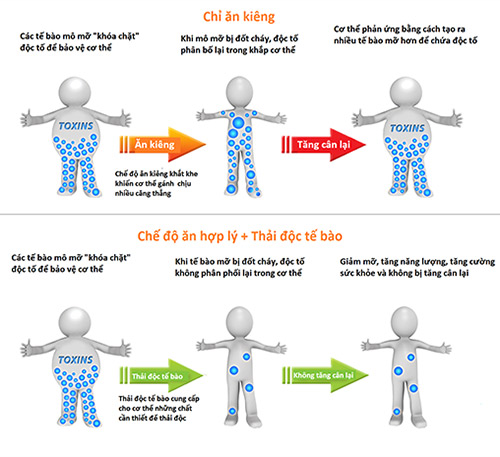 Chỉ ăn kiêng

Các tế bào mô mỡ "khóa chặt" độc tố để bảo vệ cơ thể

Khi mô mỡ bị đốt cháy, độc tố phân bố lại trong khắp cơ thể

Cơ thể phản ứng bằng cách tạo ra nhiều tế bào mỡ hơn để chứa độc tố

TOXINS

Ăn kiêng

Chế độ ăn kiêng khắt khe khiến cơ thể gánh chịu nhiều căng thẳng

Tăng cân lại

TOXINS

Chế độ ăn hợp lý + Thải độc tế bào

Các tế bào mô mỡ "khóa chặt" độc tố để bảo vệ cơ thể

Khi tế bào mỡ bị đốt cháy, độc tố không phân phối lại trong cơ thể

Giảm mỡ, tăng năng lượng, tăng cường sức khỏe và không bị tăng cân lại

TOXINS

Thải độc tế bào

Thải độc tế bào cung cấp cho cơ thể những chất cần thiết để thải độc

Không tăng cân lại