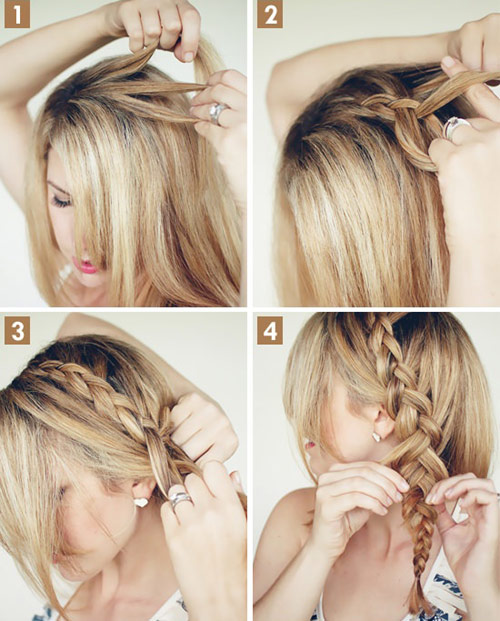 1

2

3

4