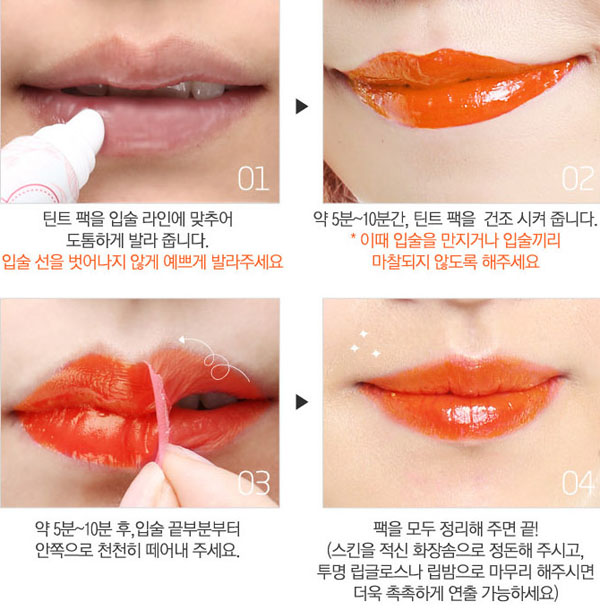 01

틴트 팩을 입술 라인에 맞추어 도톰하게 발라 줍니다.
입술 선을 벗어나지 않게 예쁘게 발라주세요

02

약 5분~10분간, 틴트 팩을 건조 시켜 줍니다.
* 이때 입술을 만지거나 입술끼리 마찰되지 않도록 해주세요

03

약 5분~10분 후, 입술 끝부분부터 안쪽으로 천천히 떼어내 주세요.

04

팩을 모두 정리해 주면 끝!
(스킨을 적신 화장솜으로 정돈해 주시고, 투명 립글로스나 립밤으로 마무리 해주시면 더욱 촉촉하게 연출 가능하세요)