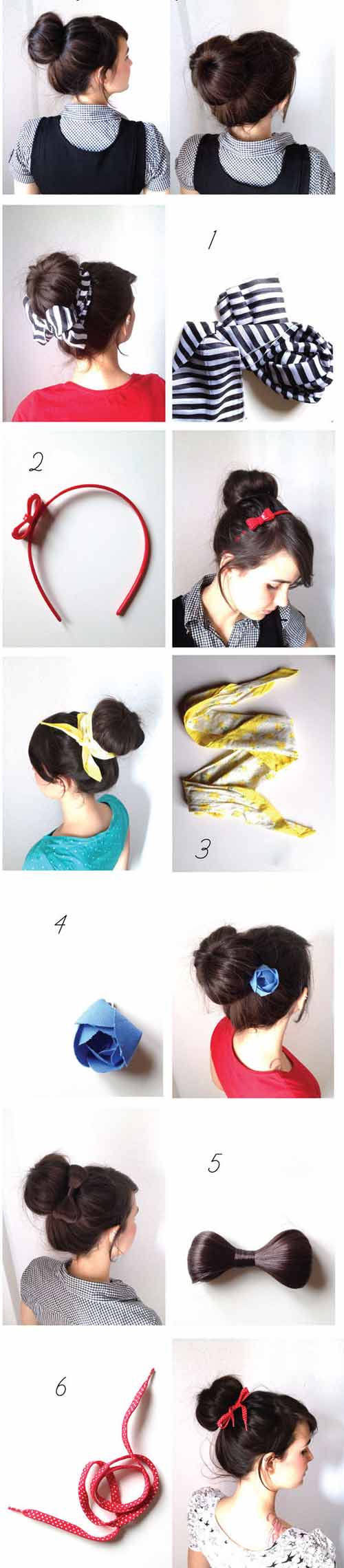 1

2

3

4

5

6