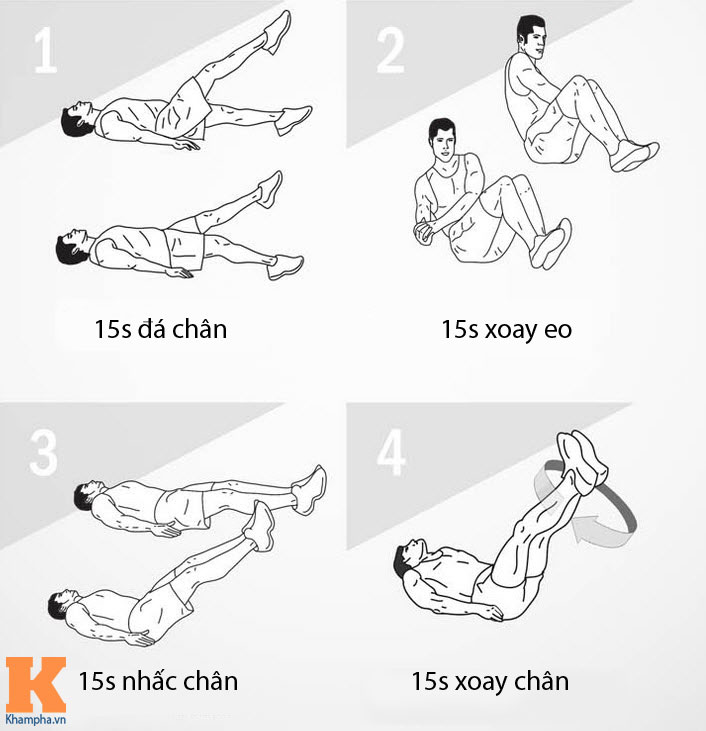 1

15s đá chân

2

15s xoay eo

3

15s nhấc chân

4

15s xoay chân

K
Khampha.vn