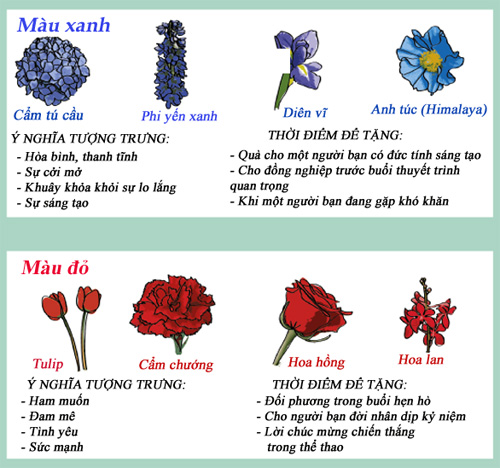 Màu xanh

Cẩm tú cầu

Phi yến xanh

Diên vĩ

Anh túc (Himalaya)

Ý NGHĨA TƯỢNG TRƯNG:
- Hòa bình, thanh tĩnh
- Sự cởi mở
- Khuây khỏa khỏi sự lo lắng
- Sự sáng tạo

THỜI ĐIỂM ĐỂ TẶNG:
- Quà cho một người bạn có đức tính sáng tạo
- Cho đồng nghiệp trước buổi thuyết trình quan trọng
- Khi một người bạn đang gặp khó khăn

Màu đỏ

Tulip

Cẩm chướng

Hoa hồng

Hoa lan

Ý NGHĨA TƯỢNG TRƯNG:
- Ham muốn
- Đam mê
- Tình yêu
- Sức mạnh

THỜI ĐIỂM ĐỂ TẶNG:
- Đối phương trong buổi hẹn hò
- Cho người bạn đời nhân dịp kỷ niệm
- Lời chúc mừng chiến thắng trong thể thao