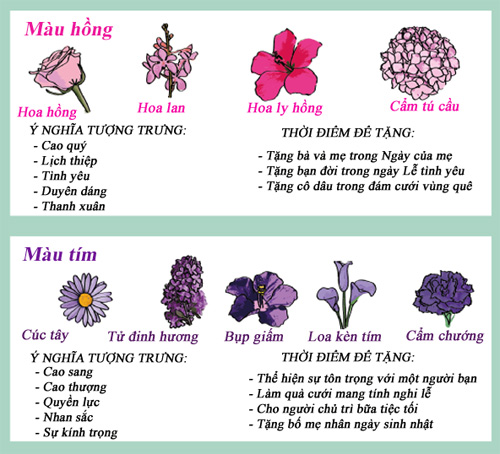 Màu hồng

Hoa hồng
Hoa lan
Hoa ly hồng
Cẩm tú cầu

Ý NGHĨA TƯỢNG TRƯNG:
- Cao quý
- Lịch thiệp
- Tình yêu
- Duyên dáng
- Thanh xuân

THỜI ĐIỂM ĐỂ TẶNG:
- Tặng bà và mẹ trong Ngày của mẹ
- Tặng bạn đời trong ngày Lễ tình yêu
- Tặng cô dâu trong đám cưới vùng quê

Màu tím

Cúc tây
Tử đinh hương
Bụp giấm
Loa kèn tím
Cẩm chướng

Ý NGHĨA TƯỢNG TRƯNG:
- Cao sang
- Cao thượng
- Quyền lực
- Nhan sắc
- Sự kính trọng

THỜI ĐIỂM ĐỂ TẶNG:
- Thể hiện sự tôn trọng với một người bạn
- Làm quà cưới mang tính nghi lễ
- Cho người chủ trì bữa tiệc tối
- Tặng bố mẹ nhân ngày sinh nhật