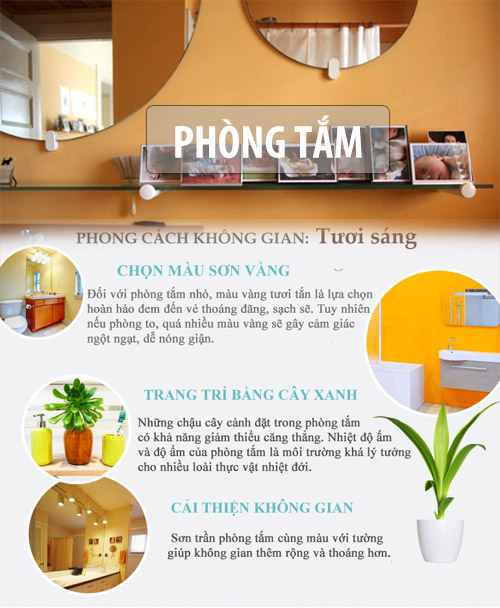 PHÒNG TẮM

PHONG CÁCH KHÔNG GIAN: Tươi sáng

CHỌN MÀU SƠN VÀNG

Đối với phòng tắm nhỏ, màu vàng tươi tắn là lựa chọn hoàn hảo đem đến vẻ thoáng đãng, sạch sẽ. Tuy nhiên nếu phòng to, quá nhiều màu vàng sẽ gây cảm giác ngột ngạt, dễ nóng giận.

TRANG TRÍ BẰNG CÂY XANH

Những chậu cây cảnh đặt trong phòng tắm có khả năng giảm thiểu căng thẳng. Nhiệt độ ấm và độ ẩm của phòng tắm là môi trường khá lý tưởng cho nhiều loài thực vật nhiệt đới.

CẢI THIỆN KHÔNG GIAN

Sơn trần phòng tắm cùng màu với tường giúp không gian thêm rộng và thoáng hơn.