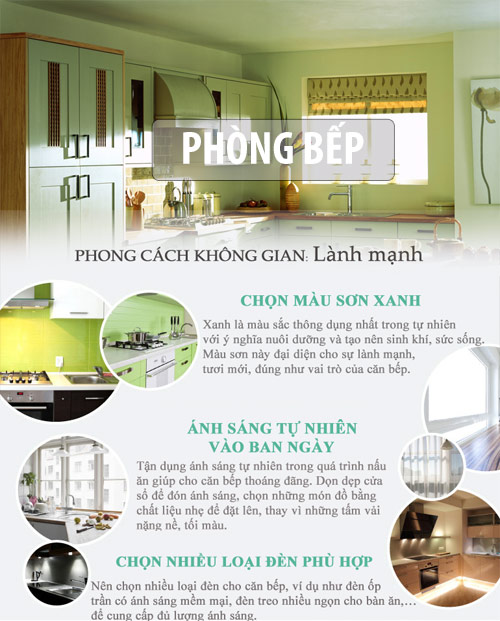 PHÒNG BẾP

PHONG CÁCH KHÔNG GIAN: Lành mạnh

CHỌN MÀU SƠN XANH

Xanh là màu sắc thông dụng nhất trong tự nhiên với ý nghĩa nuôi dưỡng và tạo nên sinh khí, sức sống. Màu sơn này đại diện cho sự lành mạnh, tươi mới, đúng như vai trò của căn bếp.

ÁNH SÁNG TỰ NHIÊN VÀO BAN NGÀY

Tận dụng ánh sáng tự nhiên trong quá trình nấu ăn giúp cho căn bếp thoáng đãng. Dọn dẹp cửa sổ để đón ánh sáng, chọn những món đồ bằng chất liệu nhẹ để đặt lên, thay vì những tấm vải nặng nề, tối màu.

CHỌN NHIỀU LOẠI ĐÈN PHÙ HỢP

Nên chọn nhiều loại đèn cho căn bếp, ví dụ như đèn ốp trần có ánh sáng mềm mại, đèn treo nhiều ngọn cho bàn ăn,... để cung cấp đủ lượng ánh sáng.