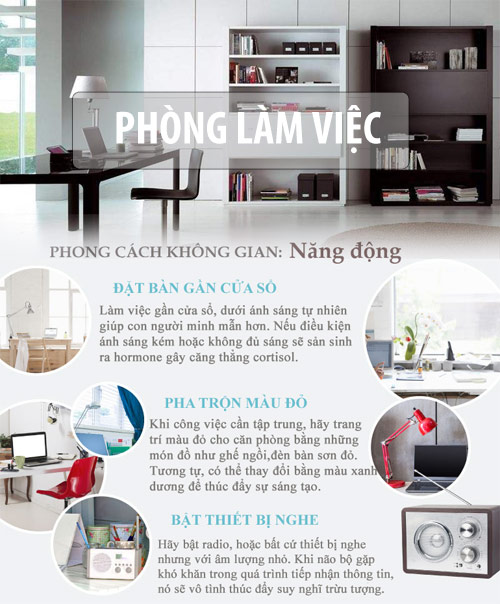 PHÒNG LÀM VIỆC

PHONG CÁCH KHÔNG GIAN: Năng động

ĐẶT BÀN GẦN CỬA SỔ

Làm việc gần cửa sổ, dưới ánh sáng tự nhiên giúp con người minh mẫn hơn. Nếu điều kiện ánh sáng kém hoặc không đủ sáng sẽ sản sinh ra hormone gây căng thẳng cortisol.

PHA TRỘN MÀU ĐỎ

Khi công việc cần tập trung, hãy trang trí màu đỏ cho căn phòng bằng những món đồ như ghế ngồi,đèn bàn sơn đỏ. Tương tự, có thể thay đổi bằng màu xanh dương để thúc đẩy sự sáng tạo.

BẬT THIẾT BỊ NGHE

Hãy bật radio, hoặc bất cứ thiết bị nghe nhưng với âm lượng nhỏ. Khi não bộ gặp khó khăn trong quá trình tiếp nhận thông tin, nó sẽ vô tình thúc đẩy suy nghĩ trừu tượng.