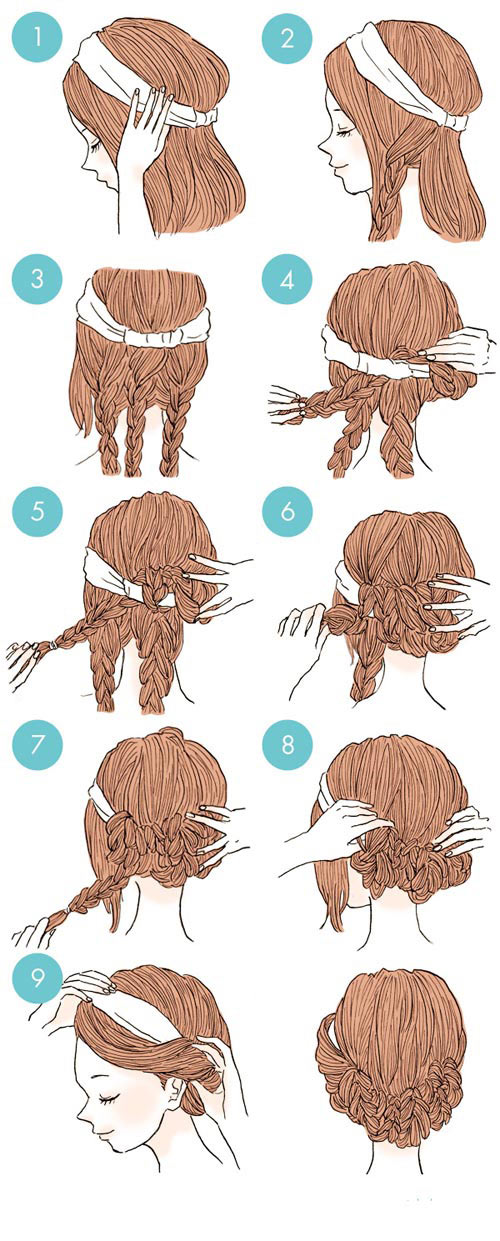 1

2

3

4

5

6

7

8

9