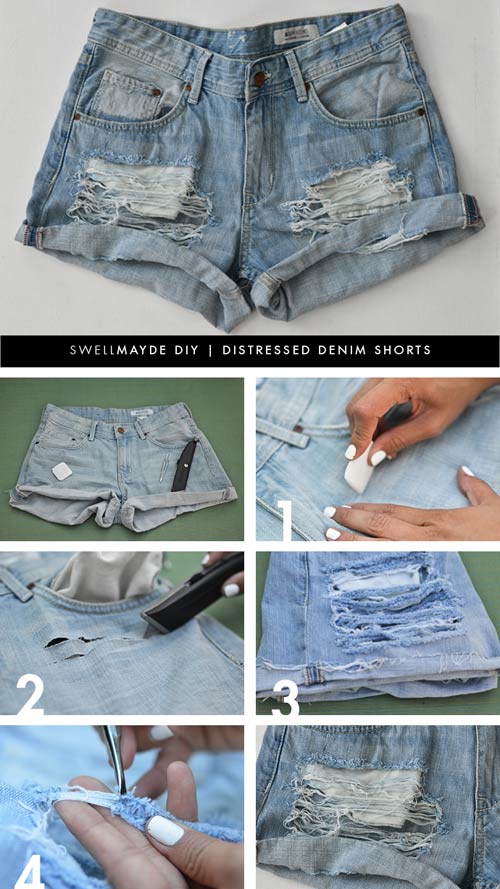 SWELLMAYDE DIY | DISTRESSED DENIM SHORTS

1

2

3

4