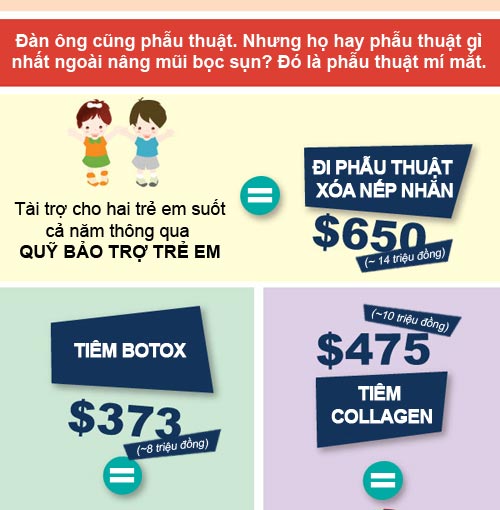 Đàn ông cũng phẫu thuật. Nhưng họ hay phẫu thuật gì nhất ngoài nâng mũi bọc sụn? Đó là phẫu thuật mí mắt.

Tài trợ cho hai trẻ em suốt cả năm thông qua
QUỸ BẢO TRỢ TRẺ EM

=

ĐI PHẪU THUẬT XÓA NẾP NHĂN
$650
(~ 14 triệu đồng)

TIÊM BOTOX
$373
(~8 triệu đồng)

=

(~10 triệu đồng)
$475
TIÊM COLLAGEN

=