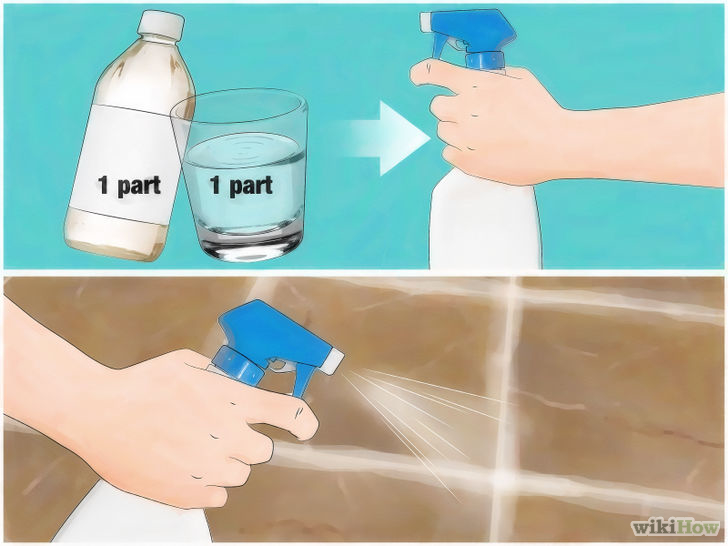 1 part

1 part

wikiHow