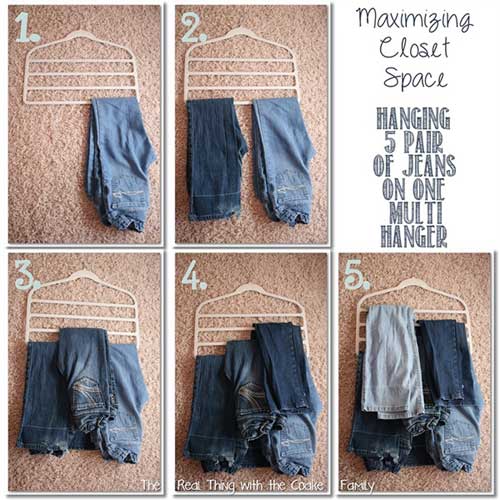 1.

2.

Maximizing Closet Space

HANGING 5 PAIR OF JEANS ON ONE MULTI HANGER

3.

4.

5.

The Real Thing with the Coake Family