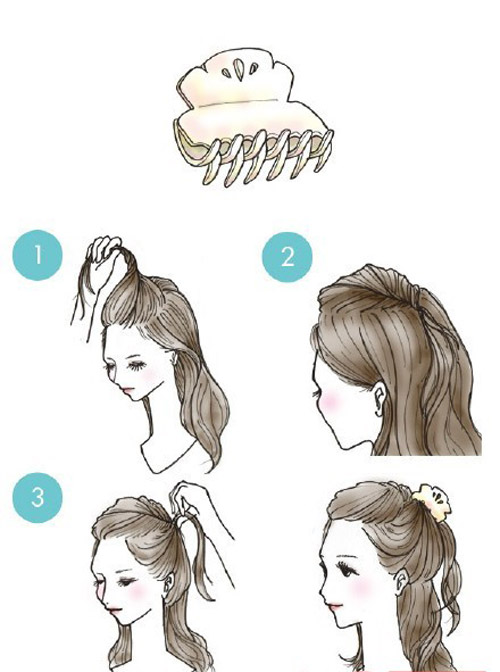 1

2

3